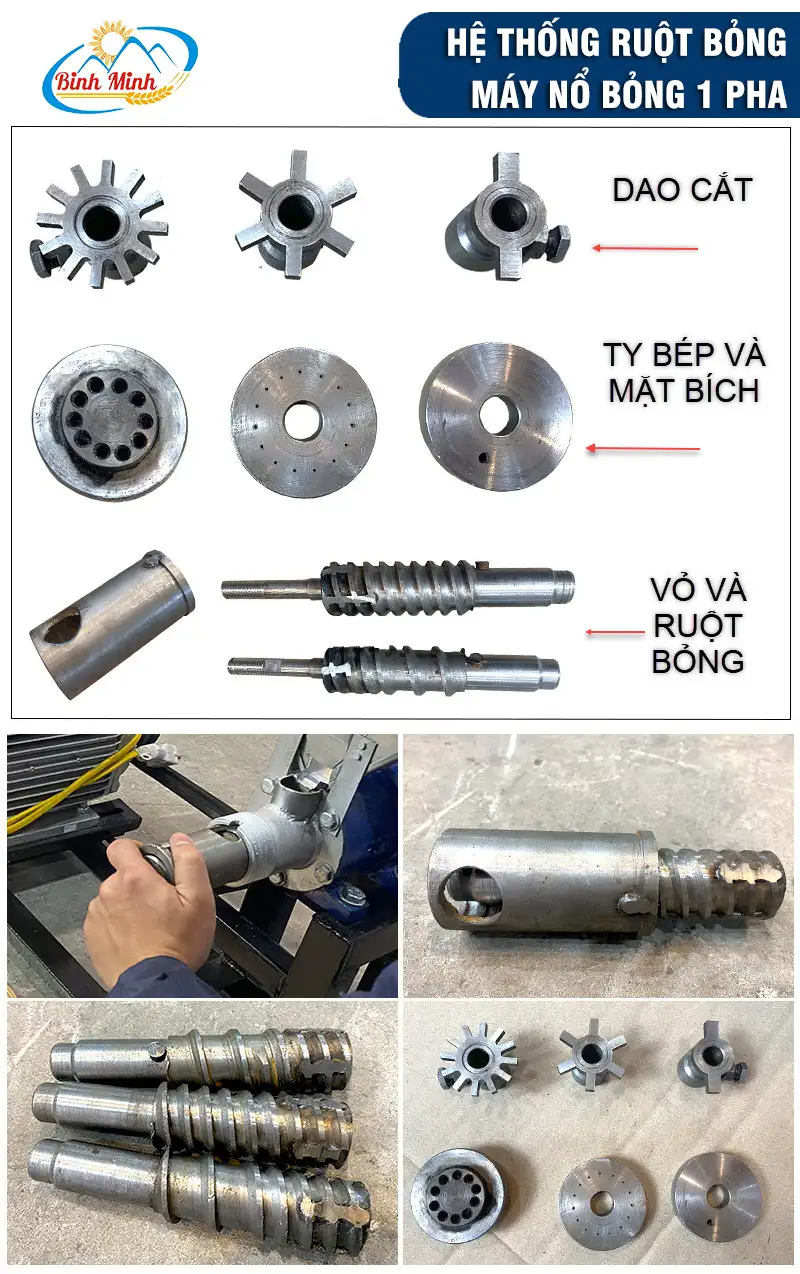 Bình Minh

HỆ THỐNG RUỘT BỎNG
MÁY NỔ BỎNG 1 PHA

DAO CẮT

TY BÉP VÀ
MẶT BÍCH

VỎ VÀ
RUỘT
BỎNG